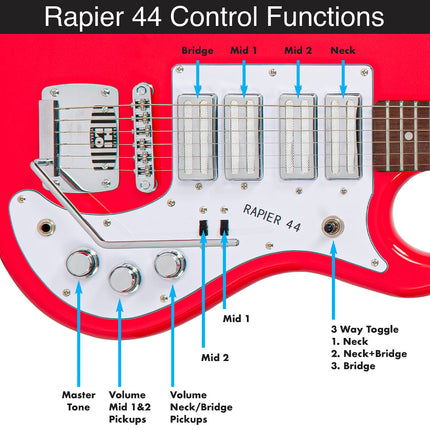 Rapier 44 Control Functions

Bridge
Mid 1
Mid 2
Neck

HI LO

RAPIER 44

Mid 1

Mid 2

3 Way Toggle
1. Neck
2. Neck+Bridge
3. Bridge

Master Tone

Volume Mid 1&2 Pickups

Volume Neck/Bridge Pickups